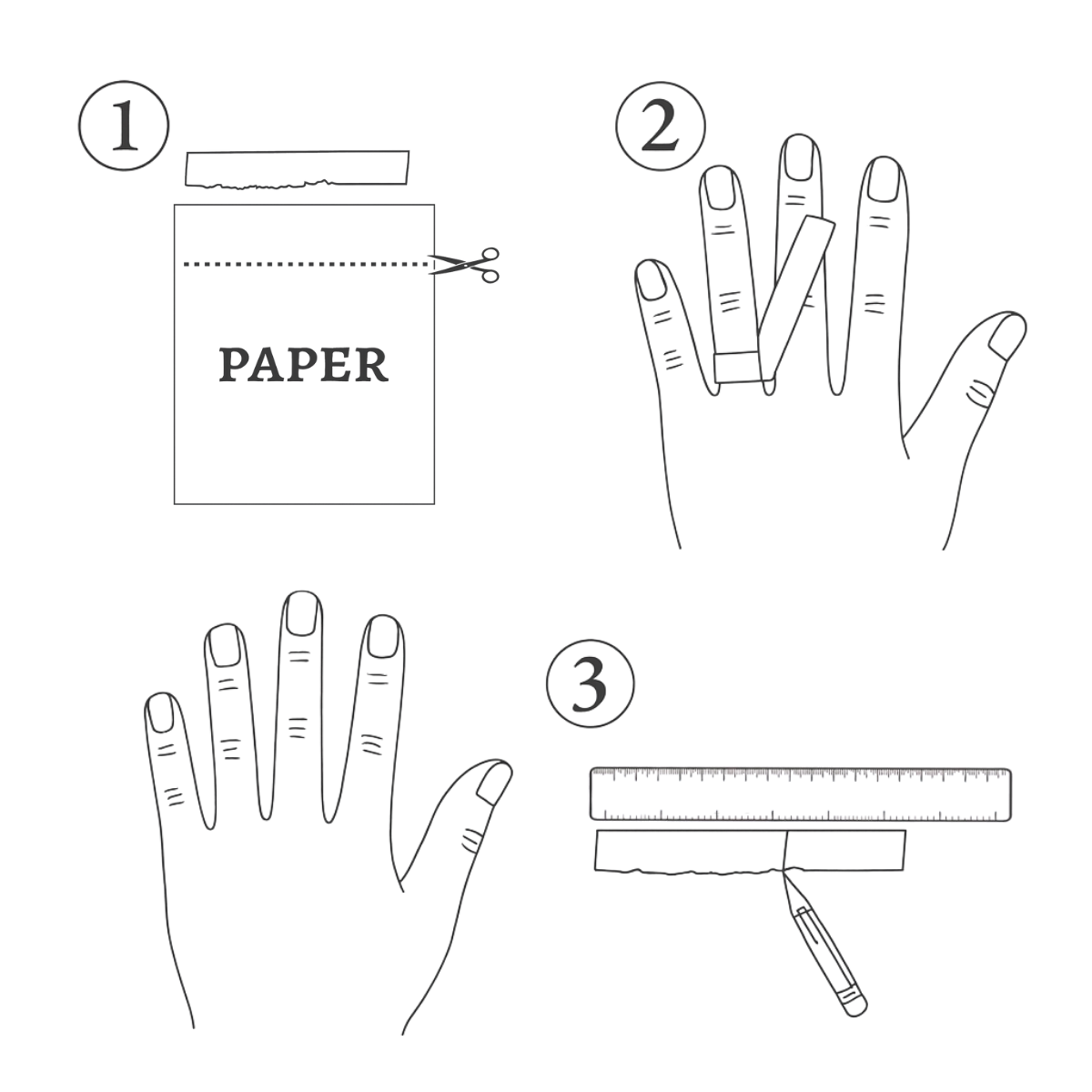 1

PAPER

2

3